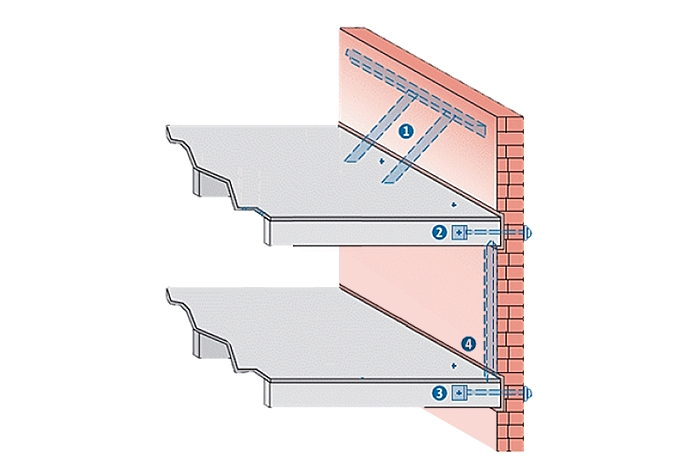 1
2
4
3